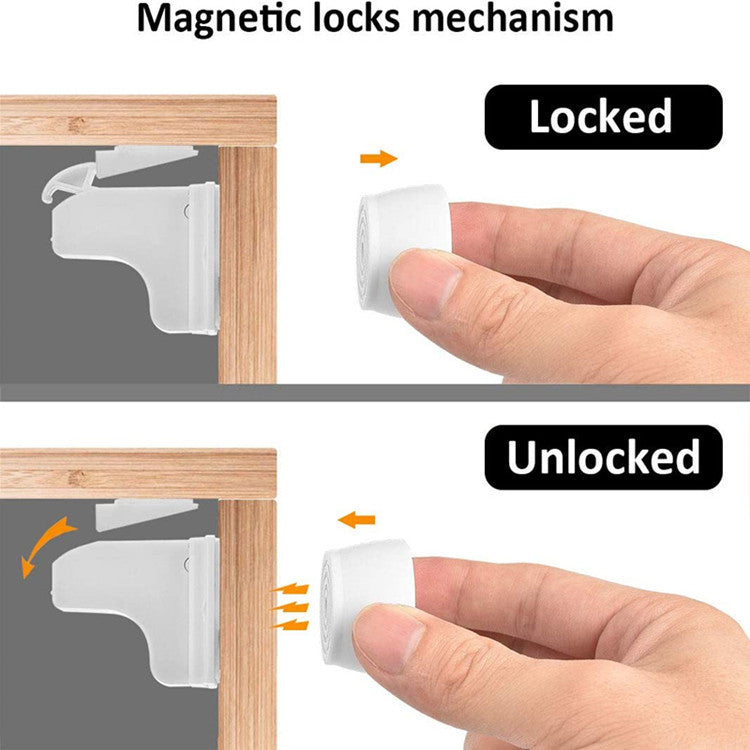 Magnetic locks mechanism

Locked

Unlocked