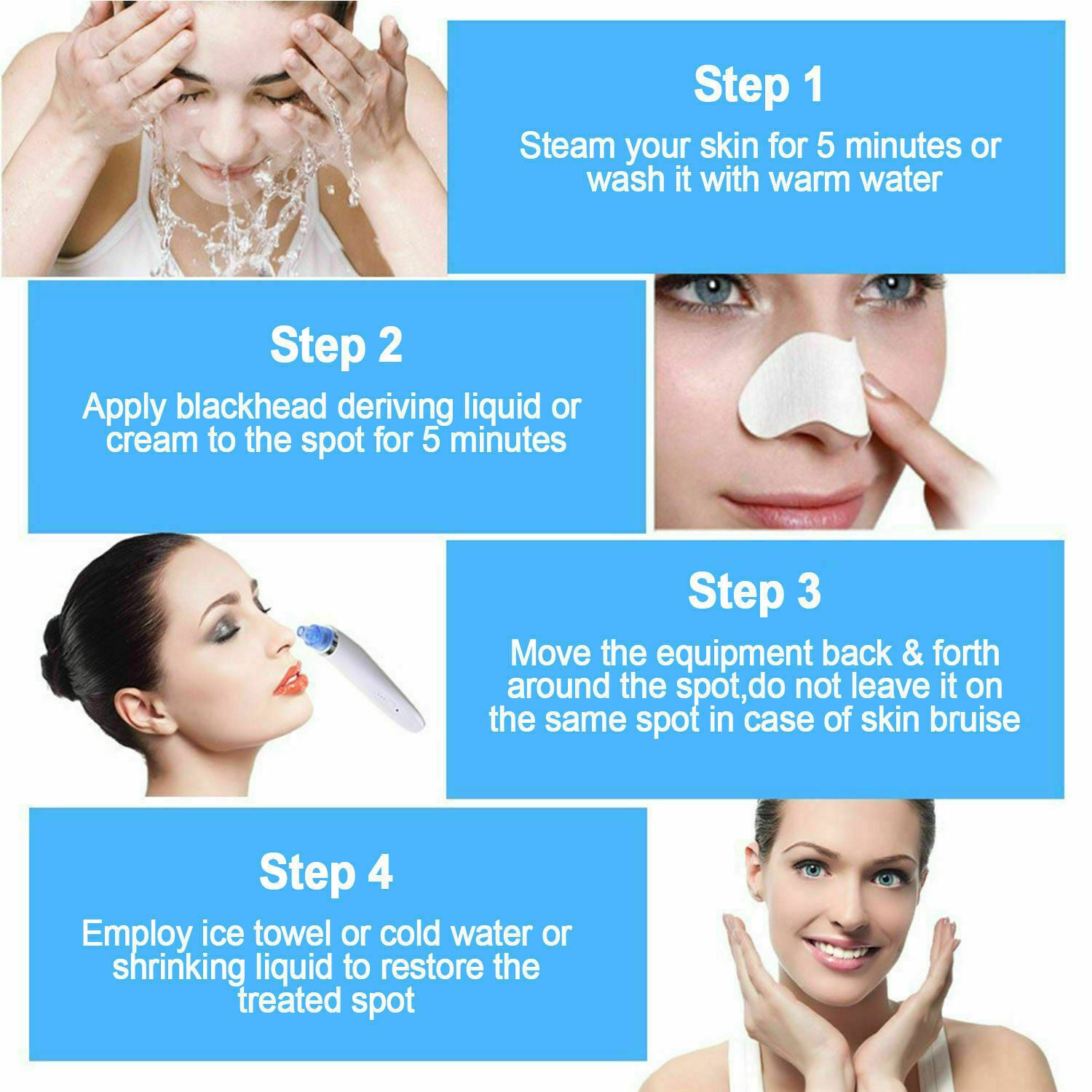 Step 1

Steam your skin for 5 minutes or wash it with warm water

Step 2

Apply blackhead deriving liquid or cream to the spot for 5 minutes

Step 3

Move the equipment back & forth around the spot,do not leave it on the same spot in case of skin bruise

Step 4

Employ ice towel or cold water or shrinking liquid to restore the treated spot